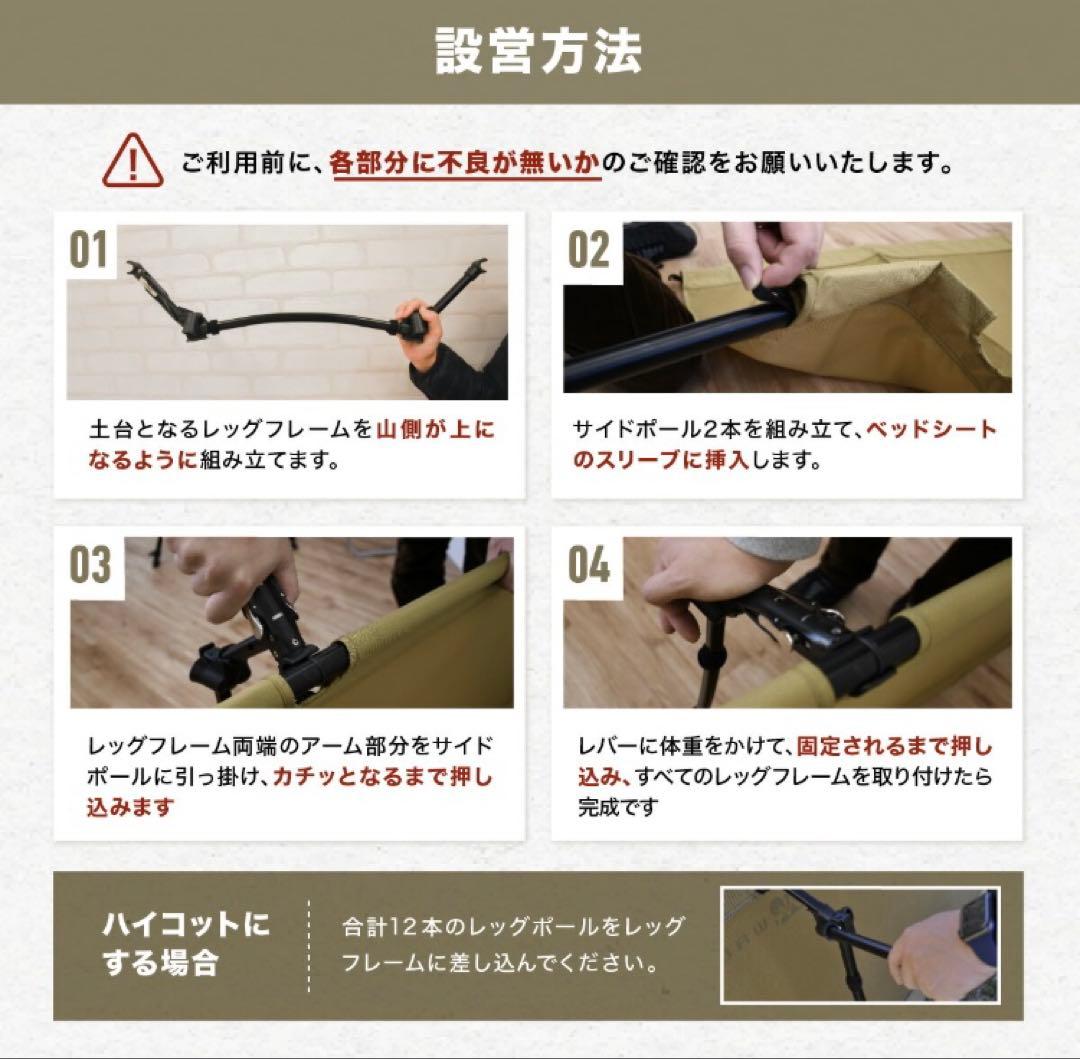 設営方法

ご利用前に、各部分に不良が無いかのご確認をお願いいたします。

01

土台となるレッグフレームを山側が上になるように組み立てます。

02

サイドポール2本を組み立て、ベッドシートのスリーブに挿入します。

03

レッグフレーム両端のアーム部分をサイドポールに引っ掛け、カチッとなるまで押し込みます

04

レバーに体重をかけて、固定されるまで押し込み、すべてのレッグフレームを取り付けたら完成です

ハイコットにする場合

合計12本のレッグポールをレッグフレームに差し込んでください。