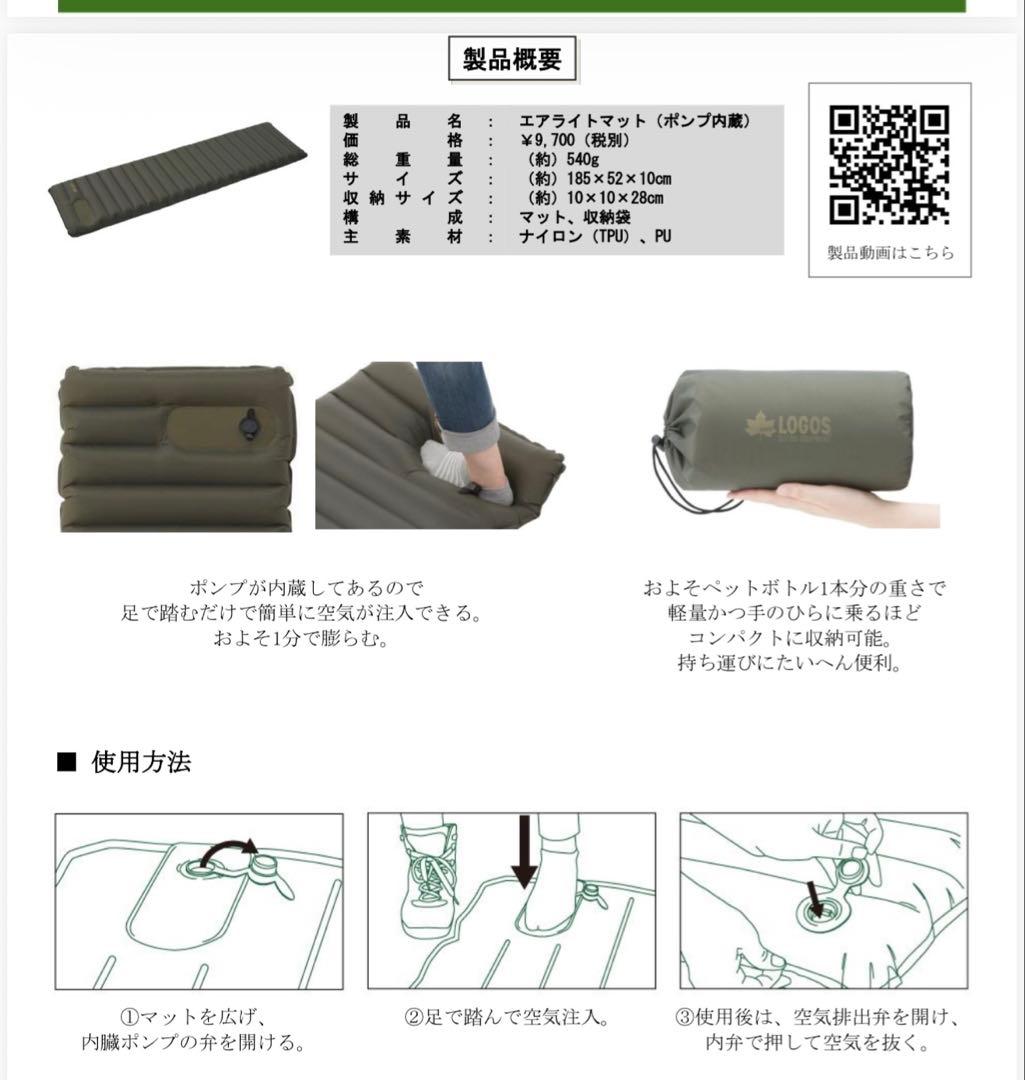 製品概要

| | | |
|---|---|---|
| 製品名 | ： | エアライトマット（ポンプ内蔵） |
| 価格 | ： | ￥9,700（税別） |
| 総重量 | ： | （約）540g |
| サイズ | ： | （約）185×52×10cm |
| 収納サイズ | ： | （約）10×10×28cm |
| 構成 | ： | マット、収納袋 |
| 主素材 | ： | ナイロン（TPU）、PU |

製品動画はこちら

LOGOS

ポンプが内蔵してあるので
足で踏むだけで簡単に空気が注入できる。
およそ1分で膨らむ。

およそペットボトル1本分の重さで
軽量かつ手のひらに乗るほど
コンパクトに収納可能。
持ち運びにたいへん便利。

■ 使用方法

①マットを広げ、
内臓ポンプの弁を開ける。

②足で踏んで空気注入。

③使用後は、空気排出弁を開け、
内弁で押して空気を抜く。